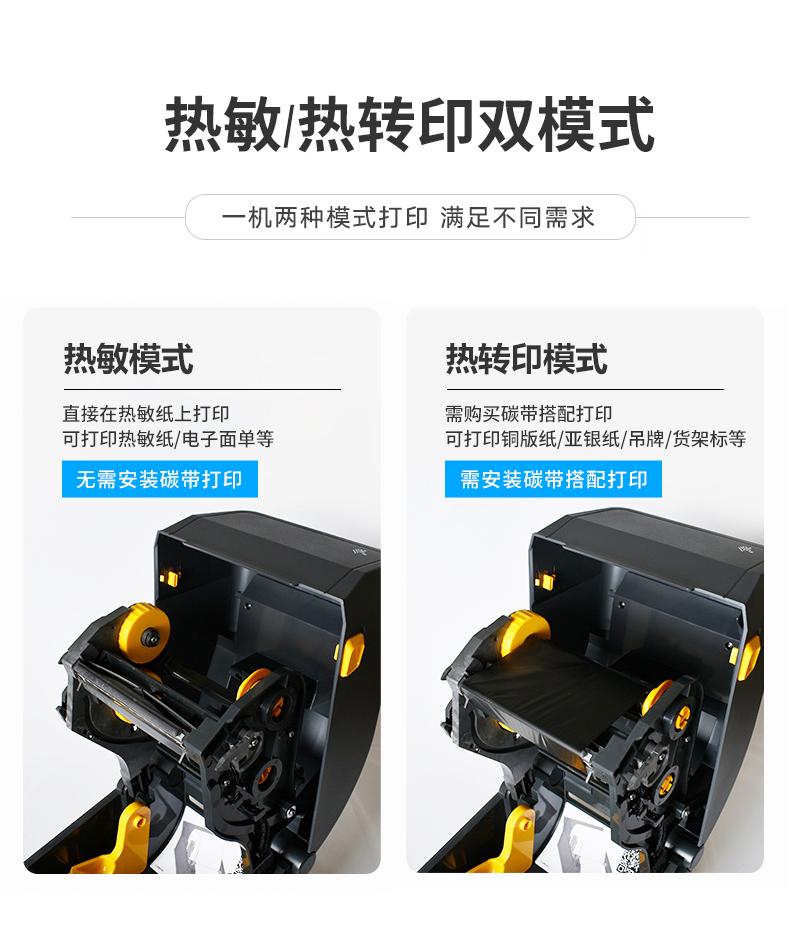 热敏/热转印双模式

一机两种模式打印 满足不同需求

热敏模式

直接在热敏纸上打印
可打印热敏纸/电子面单等

无需安装碳带打印

热转印模式

需购买碳带搭配打印
可打印铜版纸/亚银纸/吊牌/货架标等

需安装碳带搭配打印